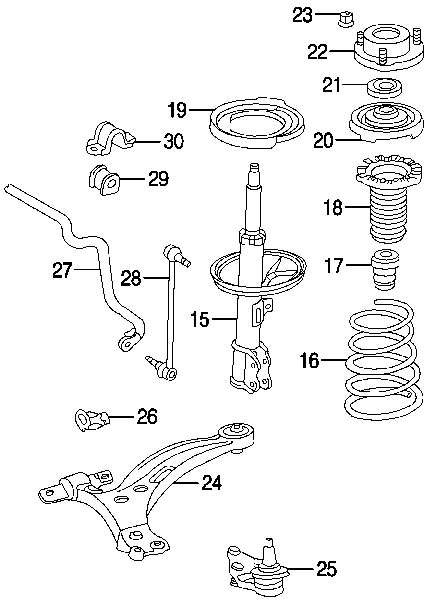 23
22
21
19
20
30
29
18
27
28
17
15
16
26
24
25